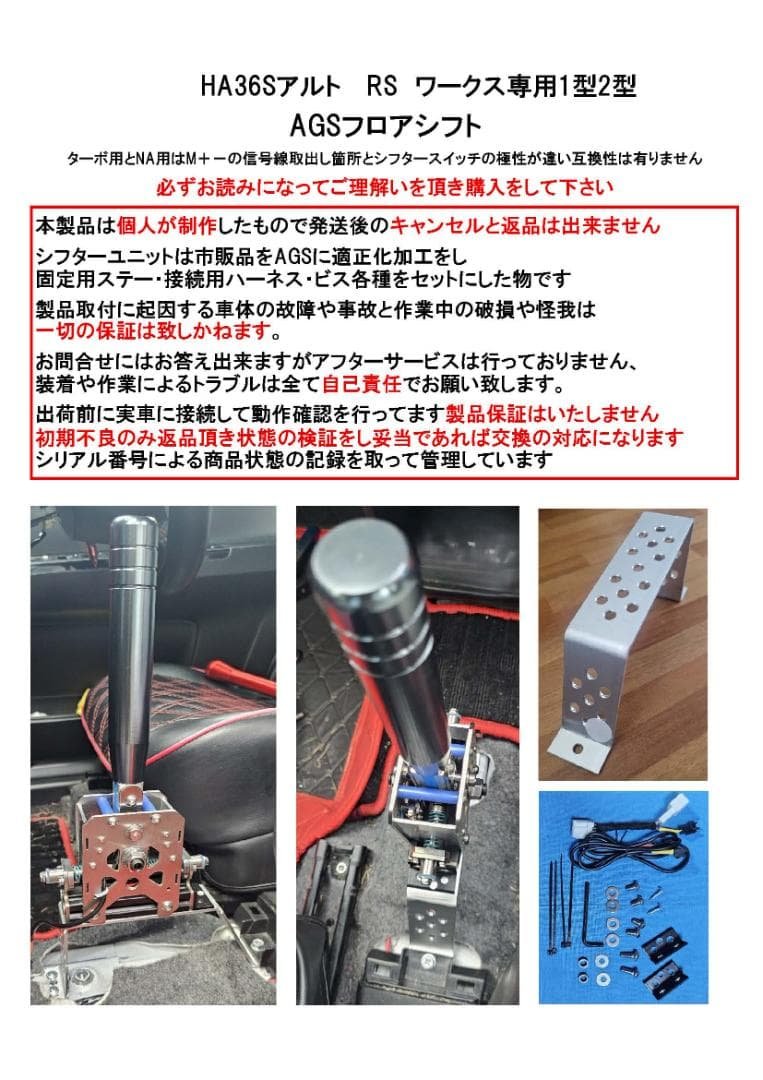 HA36Sアルト　RS　ワークス専用1型2型
AGSフロアシフト

ターボ用とNA用はM＋－の信号線取出し箇所とシフタースイッチの極性が違い互換性は有りません

必ずお読みになってご理解いを頂き購入をして下さい

本製品は個人が制作したもので発送後のキャンセルと返品は出来ません

シフターユニットは市販品をAGSに適正化加工をし
固定用ステー・接続用ハーネス・ビス各種をセットにした物です

製品取付に起因する車体の故障や事故と作業中の破損や怪我は
一切の保証は致しかねます。

お問合せにはお答え出来ますがアフターサービスは行っておりません、
装着や作業によるトラブルは全て自己責任でお願い致します。

出荷前に実車に接続して動作確認を行ってます製品保証はいたしません
初期不良のみ返品頂き状態の検証をし妥当であれば交換の対応になります
シリアル番号による商品状態の記録を取って管理しています